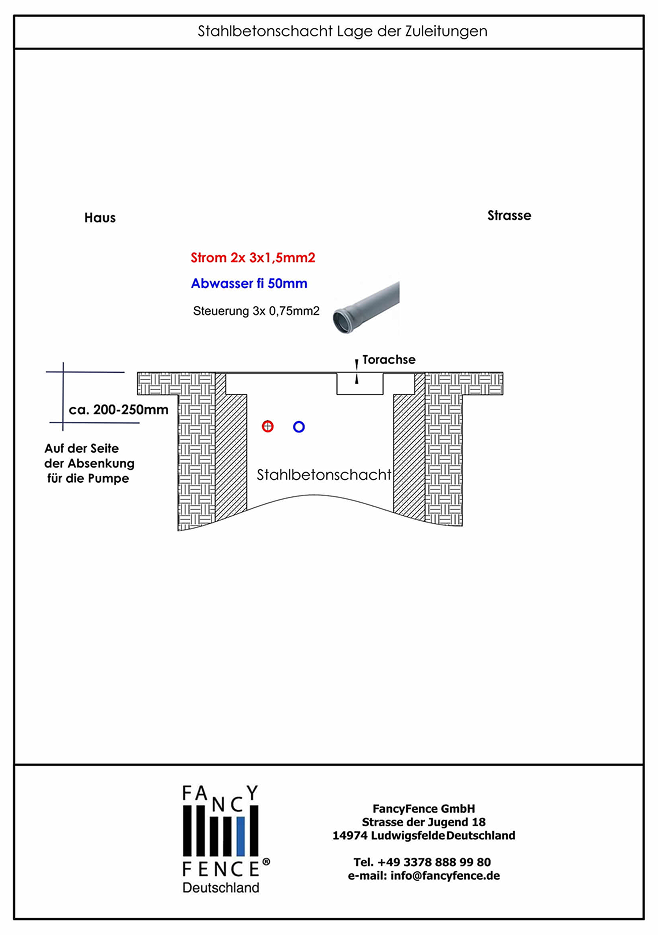 Stahlbetonschacht Lage der Zuleitungen

Haus

Strasse

Strom 2x 3x1,5mm2

Abwasser fi 50mm

Steuerung 3x 0,75mm2

Torachse

ca. 200-250mm

Auf der Seite der Absenkung für die Pumpe

Stahlbetonschacht

FANCY FENCE® Deutschland

FancyFence GmbH
Strasse der Jugend 18
14974 Ludwigsfelde Deutschland

Tel. +49 3378 888 99 80
e-mail: info@fancyfence.de