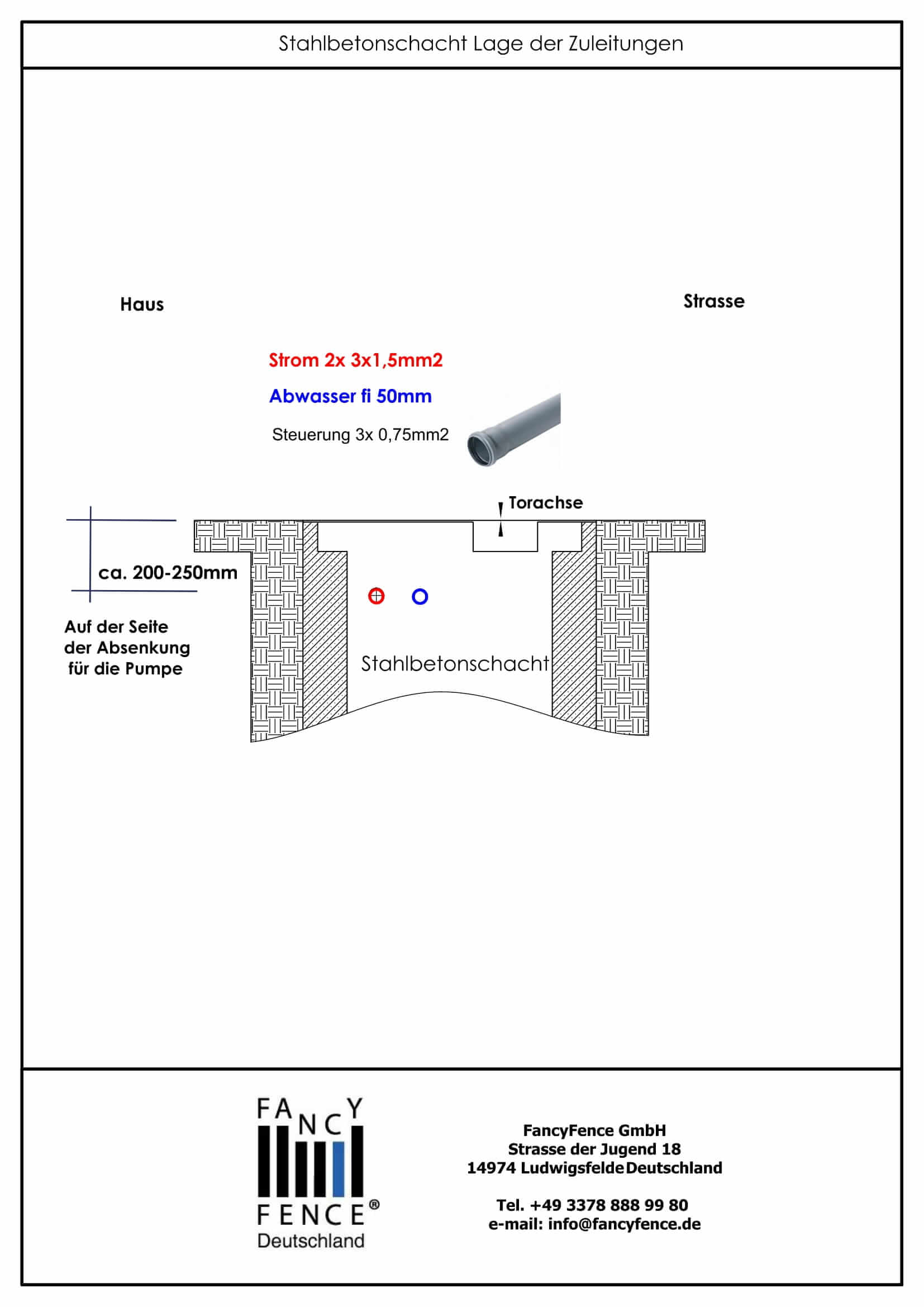 Stahlbetonschacht Lage der Zuleitungen

Haus

Strasse

Strom 2x 3x1,5mm2

Abwasser fi 50mm

Steuerung 3x 0,75mm2

Torachse

ca. 200-250mm

Auf der Seite der Absenkung für die Pumpe

Stahlbetonschacht

FANCY FENCE® Deutschland

FancyFence GmbH
Strasse der Jugend 18
14974 Ludwigsfelde Deutschland

Tel. +49 3378 888 99 80
e-mail: info@fancyfence.de